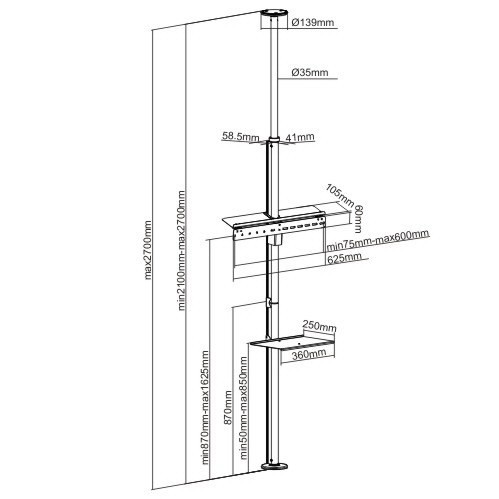 Ø139mm
Ø35mm
58.5mm
41mm
105mm
60mm
min75mm-max600mm
625mm
250mm
360mm
max2700mm
min2100mm-max2700mm
min870mm-max1625mm
870mm
min50mm-max850mm