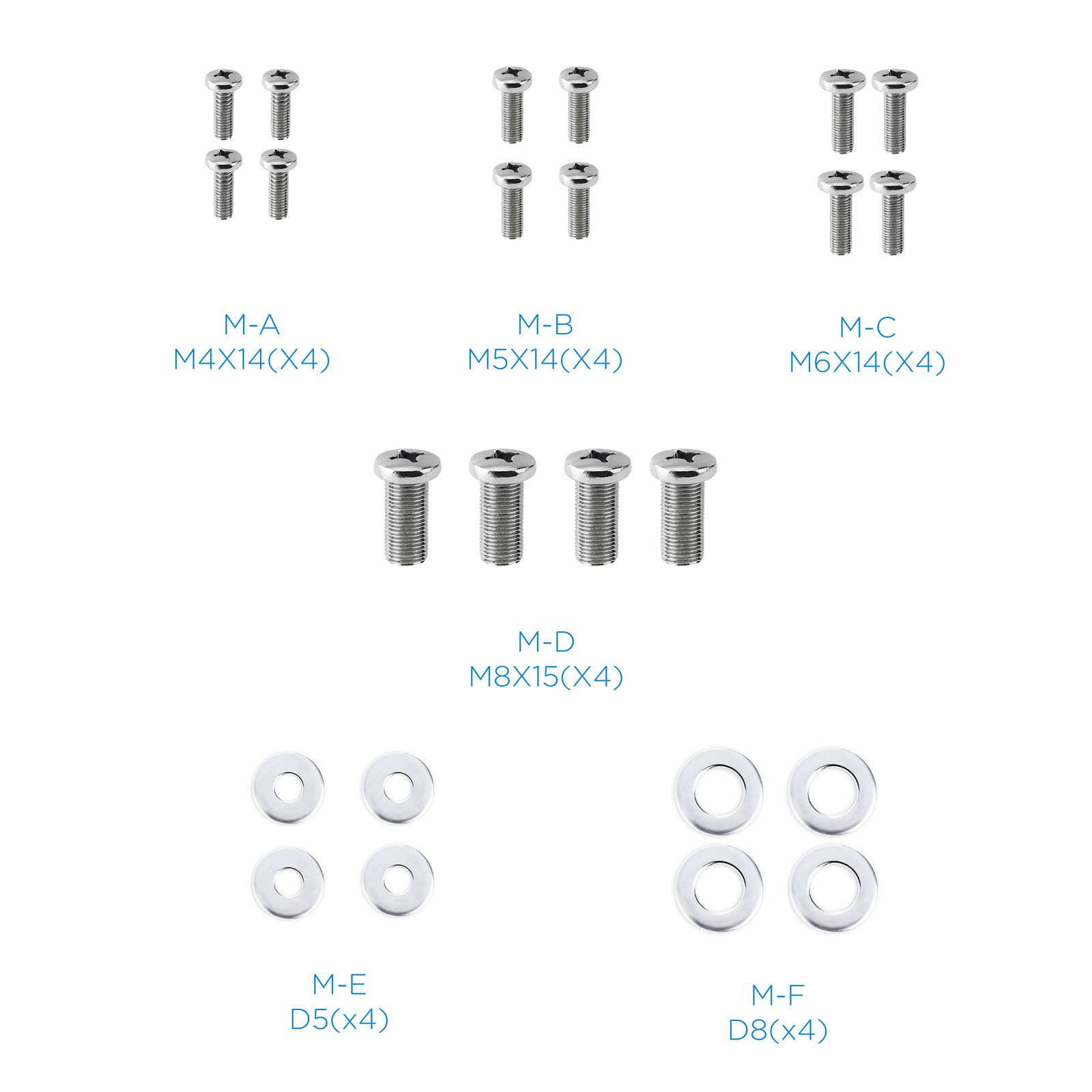 M-A
M4X14(X4)

M-B
M5X14(X4)

M-C
M6X14(X4)

M-D
M8X15(X4)

M-E
D5(x4)

M-F
D8(x4)