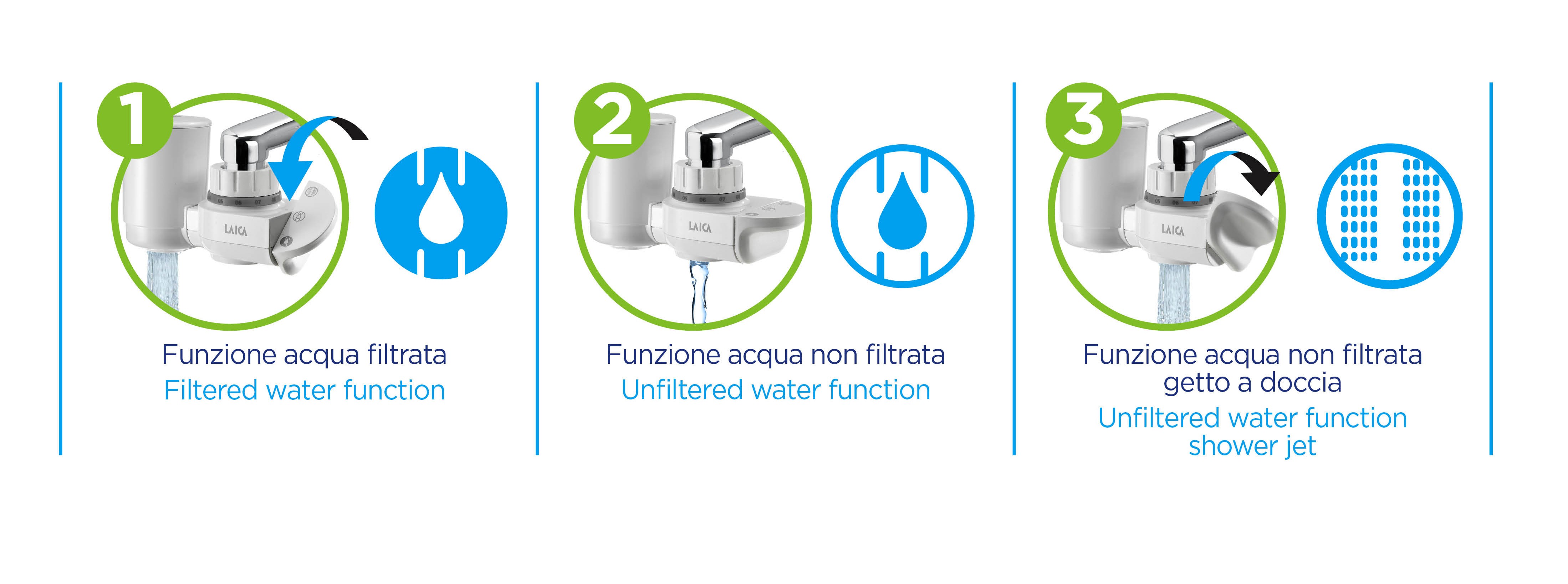 1

LAICA

Funzione acqua filtrata
Filtered water function

2

LAICA

Funzione acqua non filtrata
Unfiltered water function

3

LAICA

Funzione acqua non filtrata getto a doccia
Unfiltered water function shower jet