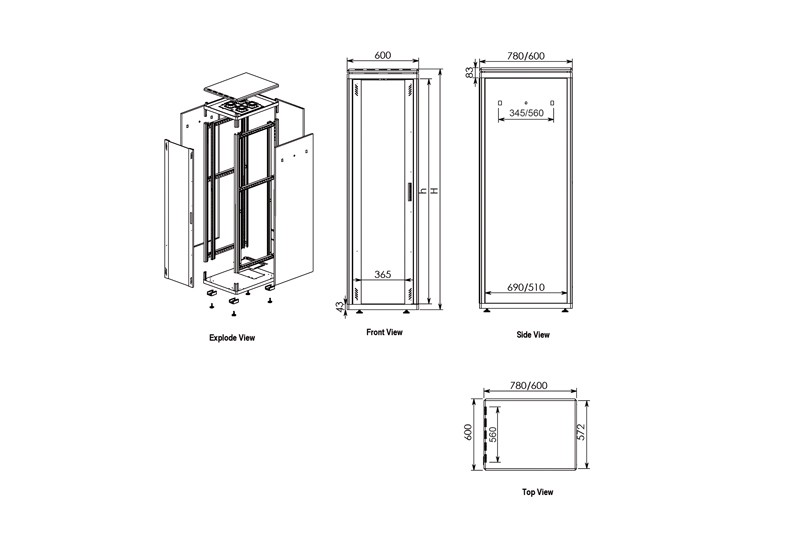 Explode View

600
h
H
365
43
Front View

780/600
83
345/560
690/510
Side View

780/600
600
560
572
Top View