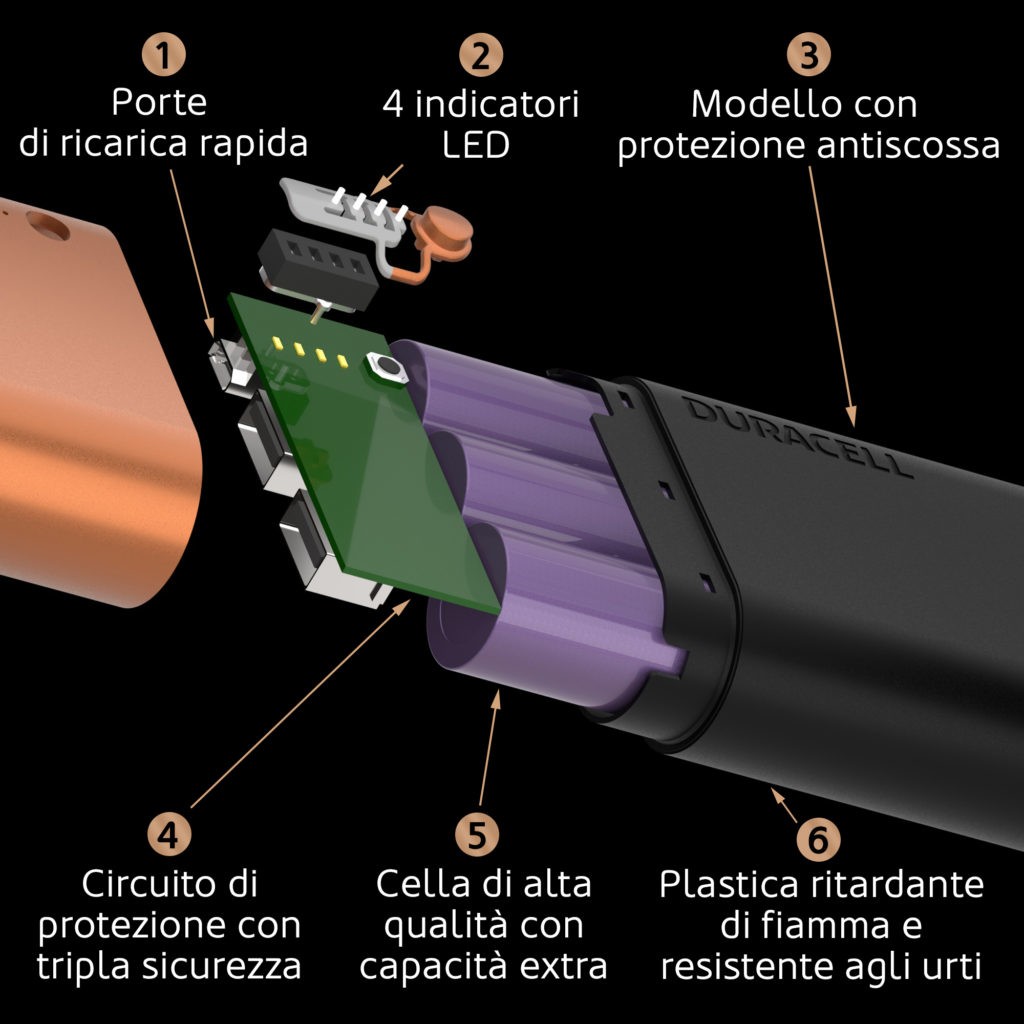 1
Porte di ricarica rapida

2
4 indicatori LED

3
Modello con protezione antiscossa

DURACELL

4
Circuito di protezione con tripla sicurezza

5
Cella di alta qualità con capacità extra

6
Plastica ritardante di fiamma e resistente agli urti