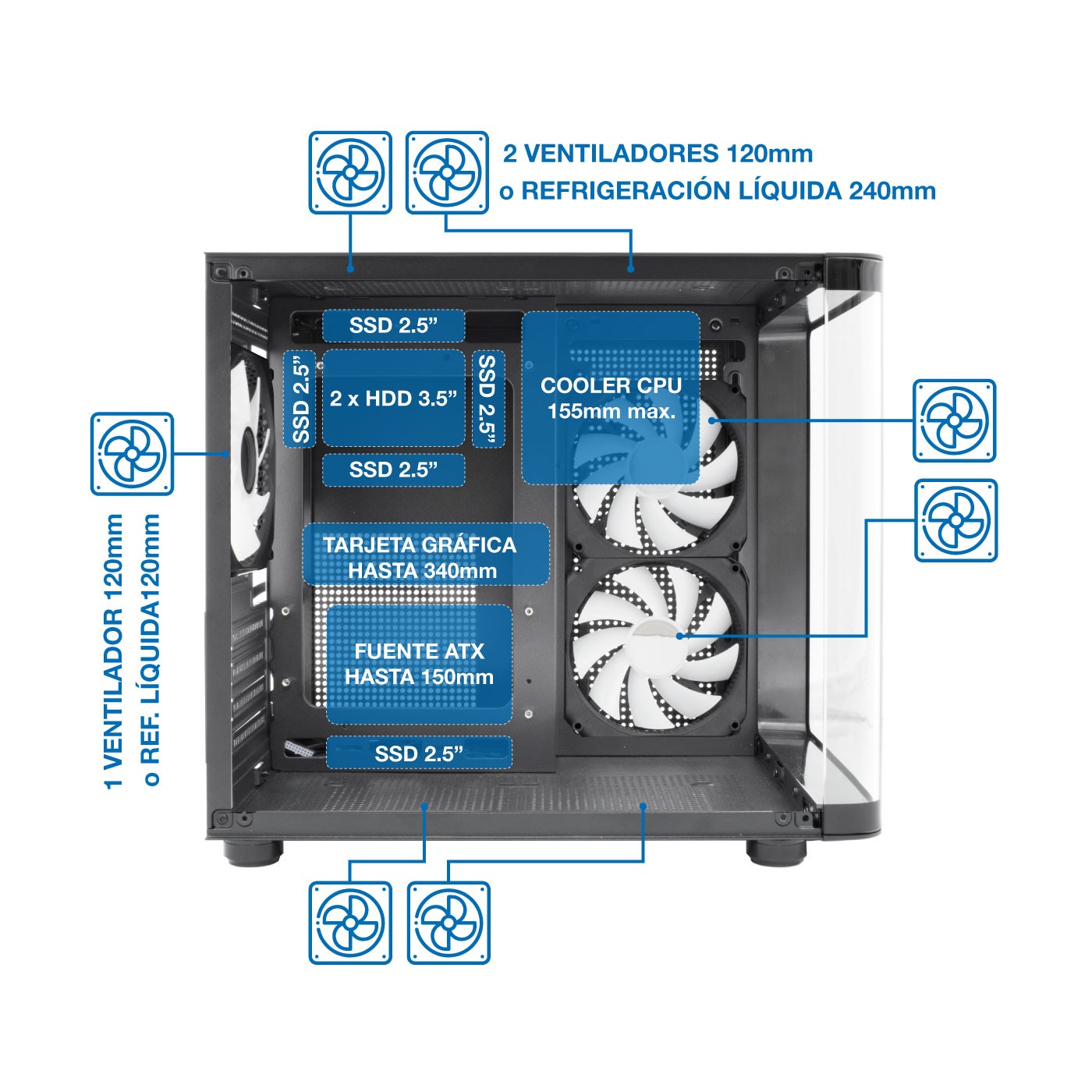 2 VENTILADORES 120mm
o REFRIGERACIÓN LÍQUIDA 240mm

SSD 2.5”

SSD 2.5”

2 x HDD 3.5”

SSD 2.5”

SSD 2.5”

COOLER CPU
155mm max.

1 VENTILADOR 120mm
o REF. LÍQUIDA120mm

TARJETA GRÁFICA
HASTA 340mm

FUENTE ATX
HASTA 150mm

SSD 2.5”