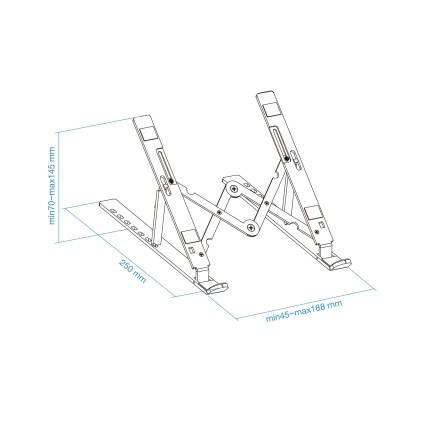 min70~max145 mm

250 mm

min45~max188 mm