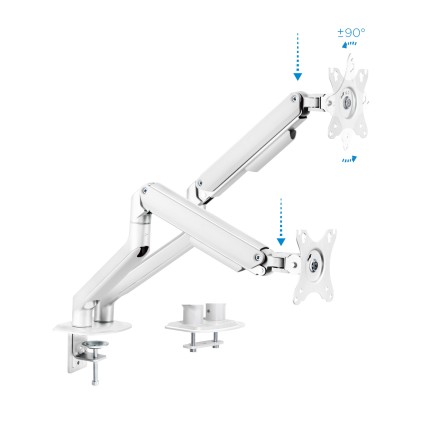 ±90°