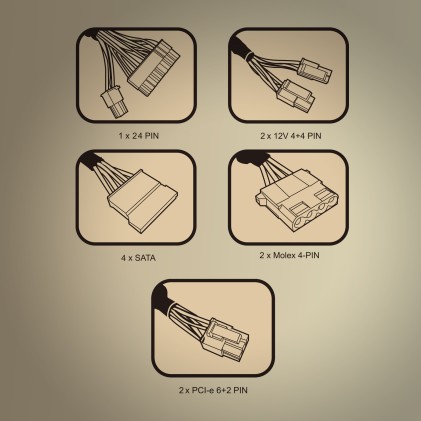 1 x 24 PIN

2 x 12V 4+4 PIN

4 x SATA

2 x Molex 4-PIN

2 x PCI-e 6+2 PIN