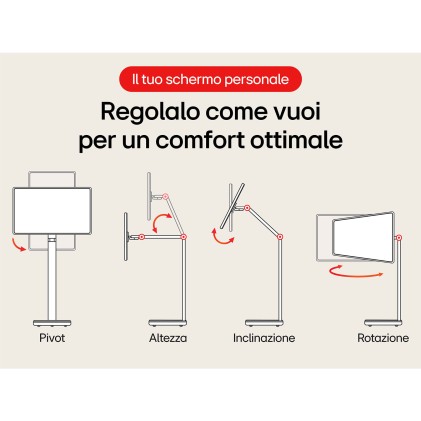 Il tuo schermo personale

Regolalo come vuoi per un comfort ottimale

Pivot

Altezza

Inclinazione

Rotazione