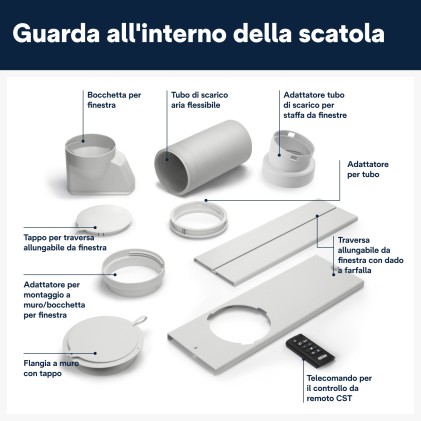 Guarda all'interno della scatola

Bocchetta per finestra

Tubo di scarico aria flessibile

Adattatore tubo di scarico per staffa da finestre

Adattatore per tubo

Tappo per traversa allungabile da finestra

Traversa allungabile da finestra con dado a farfalla

Adattatore per montaggio a muro/bocchetta per finestra

Flangia a muro con tappo

Telecomando per il controllo da remoto CST