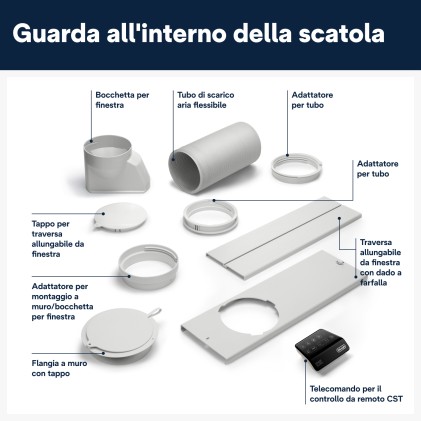 Guarda all'interno della scatola

Bocchetta per finestra

Tubo di scarico aria flessibile

Adattatore per tubo

Adattatore per tubo

Tappo per traversa allungabile da finestra

Traversa allungabile da finestra con dado a farfalla

Adattatore per montaggio a muro/bocchetta per finestra

Flangia a muro con tappo

Telecomando per il controllo da remoto CST