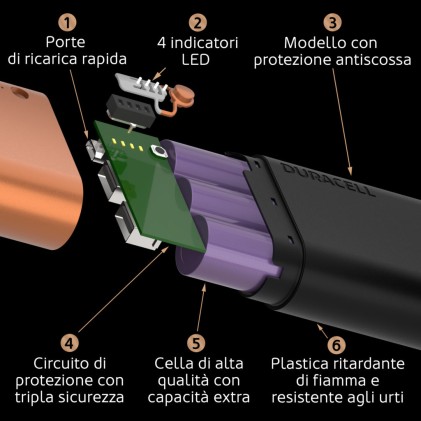 1
Porte di ricarica rapida

2
4 indicatori LED

3
Modello con protezione antiscossa

DURACELL

4
Circuito di protezione con tripla sicurezza

5
Cella di alta qualità con capacità extra

6
Plastica ritardante di fiamma e resistente agli urti