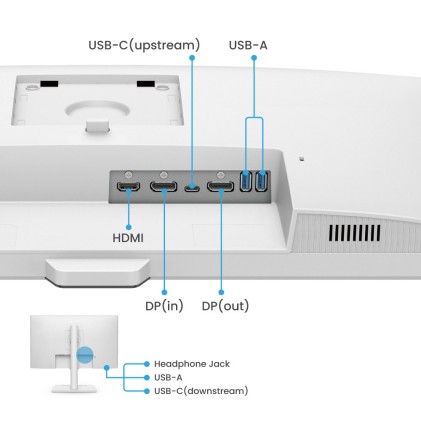 USB-C(upstream)
USB-A
HDMI
DP(in)
DP(out)
Headphone Jack
USB-A
USB-C(downstream)