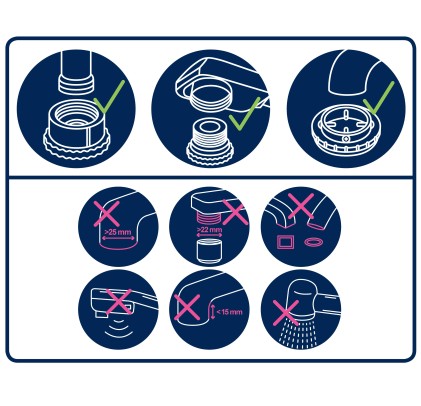 >25 mm
>22 mm
<15 mm