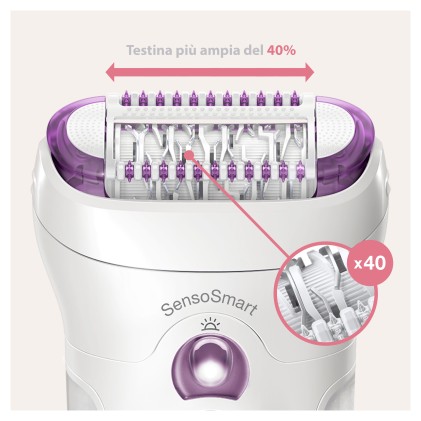 Testina più ampia del 40%

x40

SensoSmart